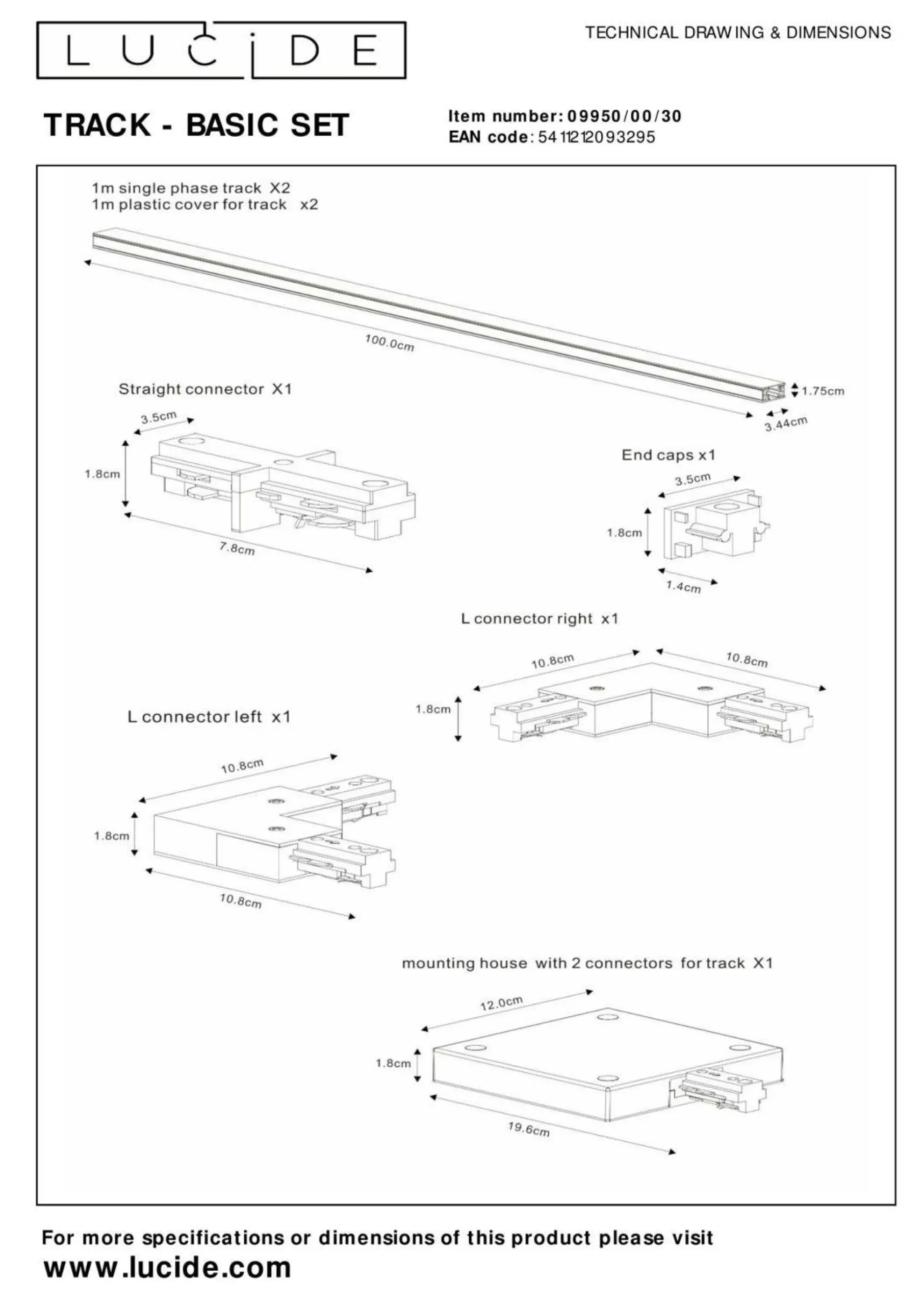 LUCIDE

TECHNICAL DRAWING & DIMENSIONS

TRACK - BASIC SET

Item number: 09950/00/30
EAN code: 5411212093295

1m single phase track X2
1m plastic cover for track x2

100.0cm

1.75cm

3.44cm

Straight connector X1

3.5cm

1.8cm

7.8cm

End caps x1

3.5cm

1.8cm

1.4cm

L connector right x1

10.8cm

10.8cm

1.8cm

L connector left x1

10.8cm

1.8cm

10.8cm

mounting house with 2 connectors for track X1

12.0cm

1.8cm

19.6cm

For more specifications or dimensions of this product please visit
www.lucide.com